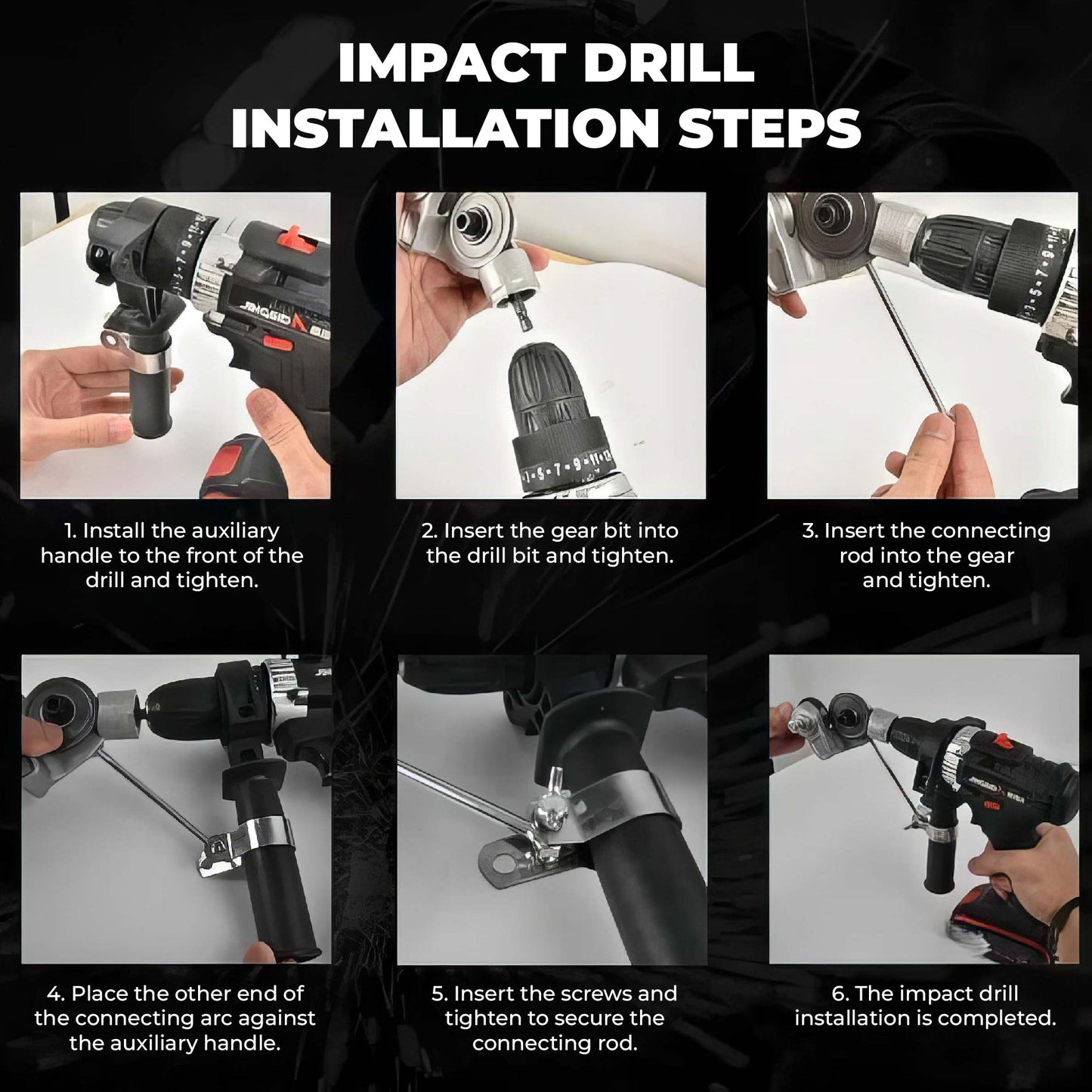 IMPACT DRILL INSTALLATION STEPS

1. Install the auxiliary handle to the front of the drill and tighten.

2. Insert the gear bit into the drill bit and tighten.

3. Insert the connecting rod into the gear and tighten.

4. Place the other end of the connecting arc against the auxiliary handle.

5. Insert the screws and tighten to secure the connecting rod.

6. The impact drill installation is completed.